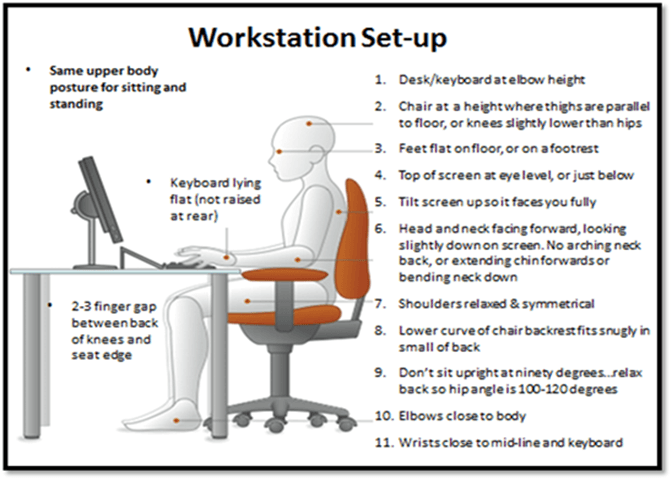 Workstation Set-up

• Same upper body posture for sitting and standing

• Keyboard lying flat (not raised at rear)

• 2-3 finger gap between back of knees and seat edge

1. Desk/keyboard at elbow height
2. Chair at a height where thighs are parallel to floor, or knees slightly lower than hips
3. Feet flat on floor, or on a footrest
4. Top of screen at eye level, or just below
5. Tilt screen up so it faces you fully
6. Head and neck facing forward, looking slightly down on screen. No arching neck back, or extending chin forwards or bending neck down
7. Shoulders relaxed & symmetrical
8. Lower curve of chair backrest fits snugly in small of back
9. Don't sit upright at ninety degrees...relax back so hip angle is 100-120 degrees
10. Elbows close to body
11. Wrists close to mid-line and keyboard